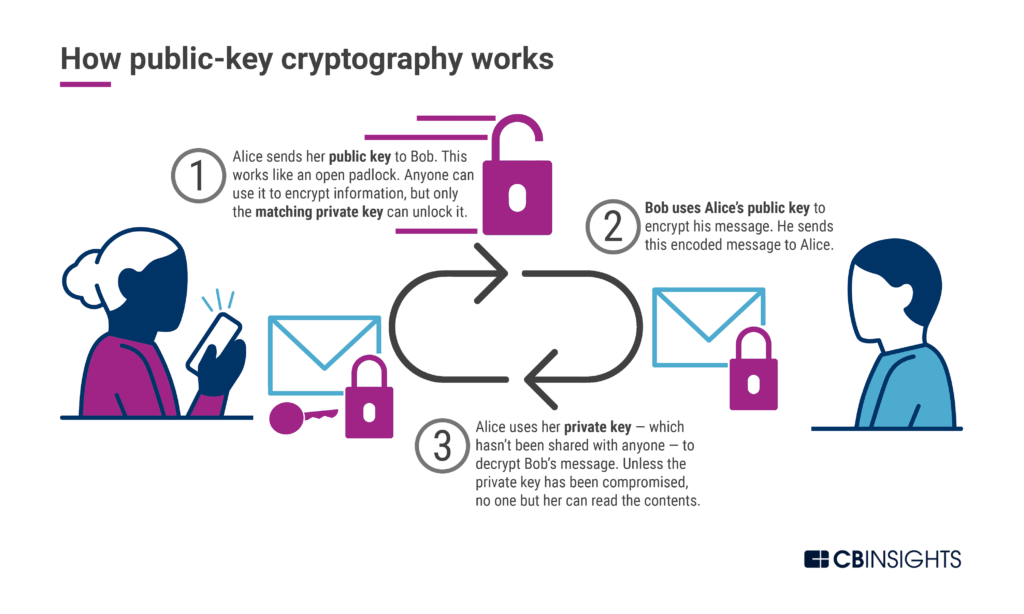 How public-key cryptography works

1 Alice sends her public key to Bob. This works like an open padlock. Anyone can use it to encrypt information, but only the matching private key can unlock it.

2 Bob uses Alice's public key to encrypt his message. He sends this encoded message to Alice.

3 Alice uses her private key — which hasn't been shared with anyone — to decrypt Bob's message. Unless the private key has been compromised, no one but her can read the contents.

CBINSIGHTS