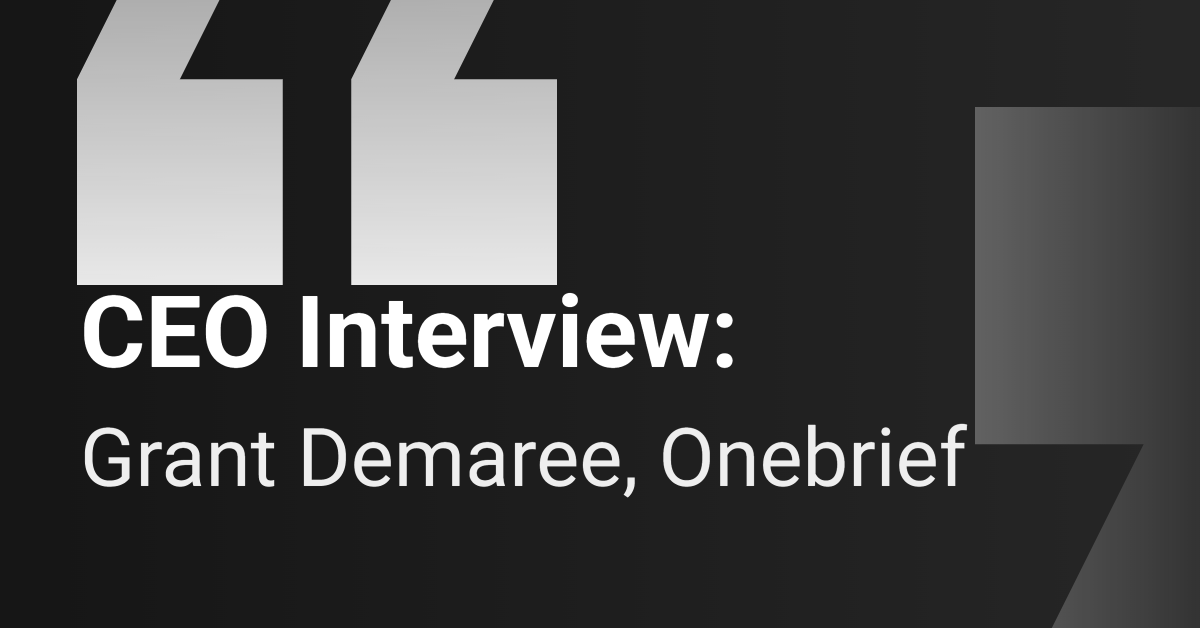 CEO Interview:
Grant Demaree, Onebrief